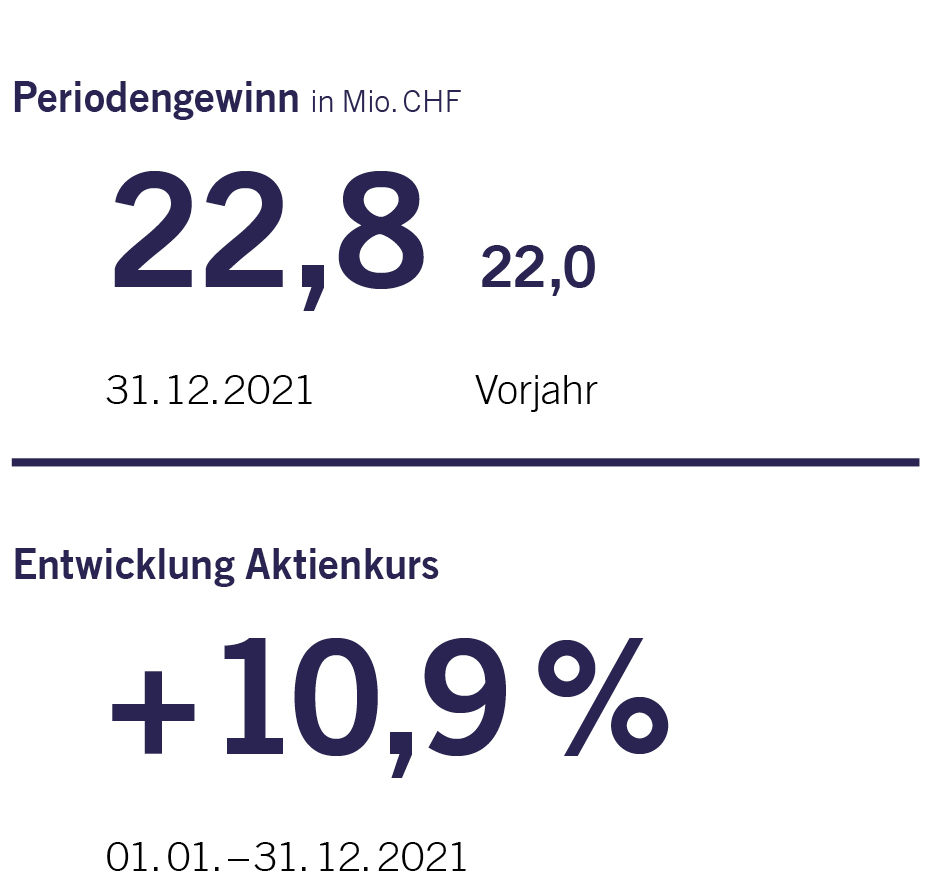 Periodengewinn in Mio. CHF

22,8 22,0

31.12.2021 Vorjahr

Entwicklung Aktienkurs

+10,9 %

01.01.–31.12.2021